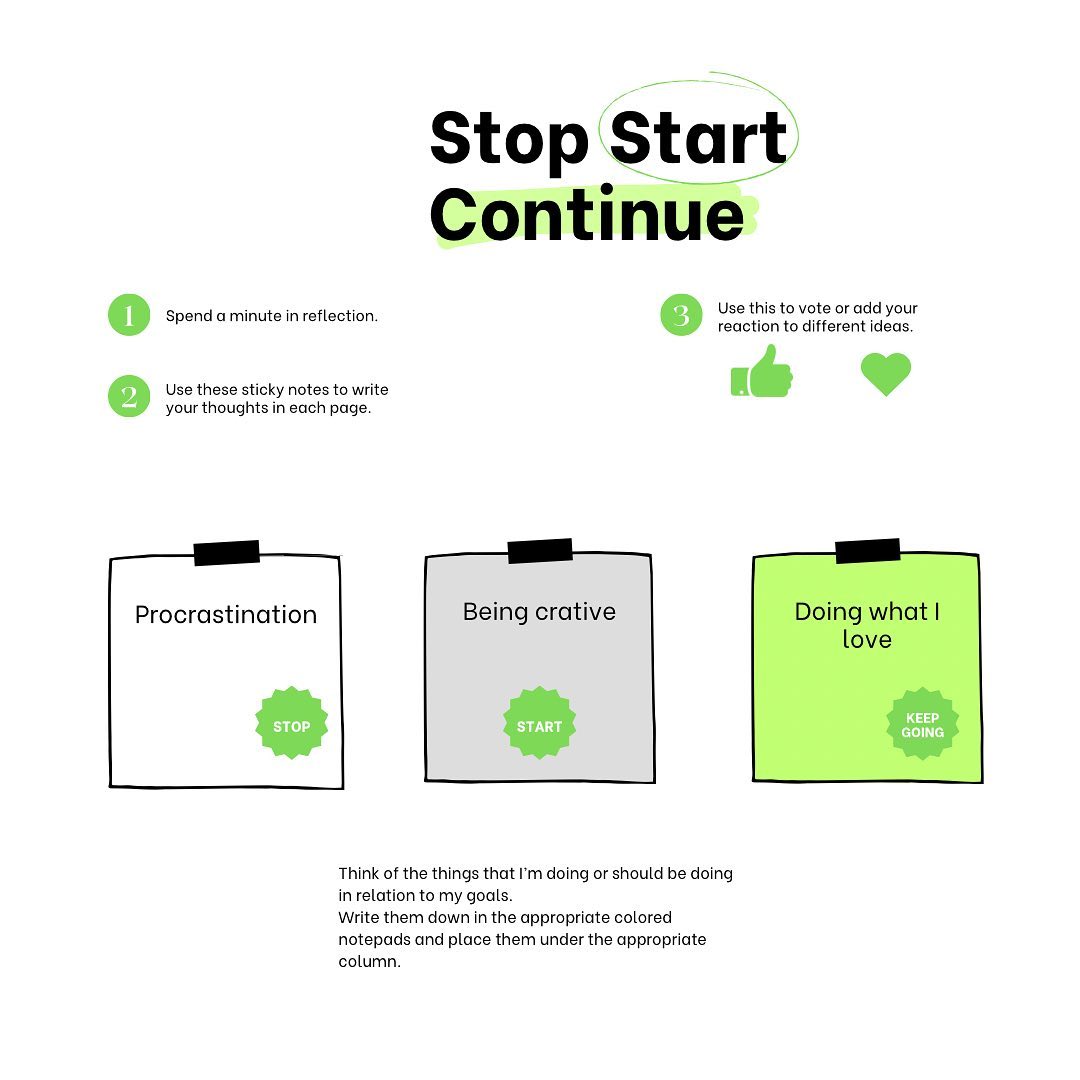 Stop Start
Continue

1 Spend a minute in reflection.

2 Use these sticky notes to write your thoughts in each page.

3 Use this to vote or add your reaction to different ideas.

Procrastination

STOP

Being crative

START

Doing what I love

KEEP GOING

Think of the things that I'm doing or should be doing in relation to my goals.
Write them down in the appropriate colored notepads and place them under the appropriate column.